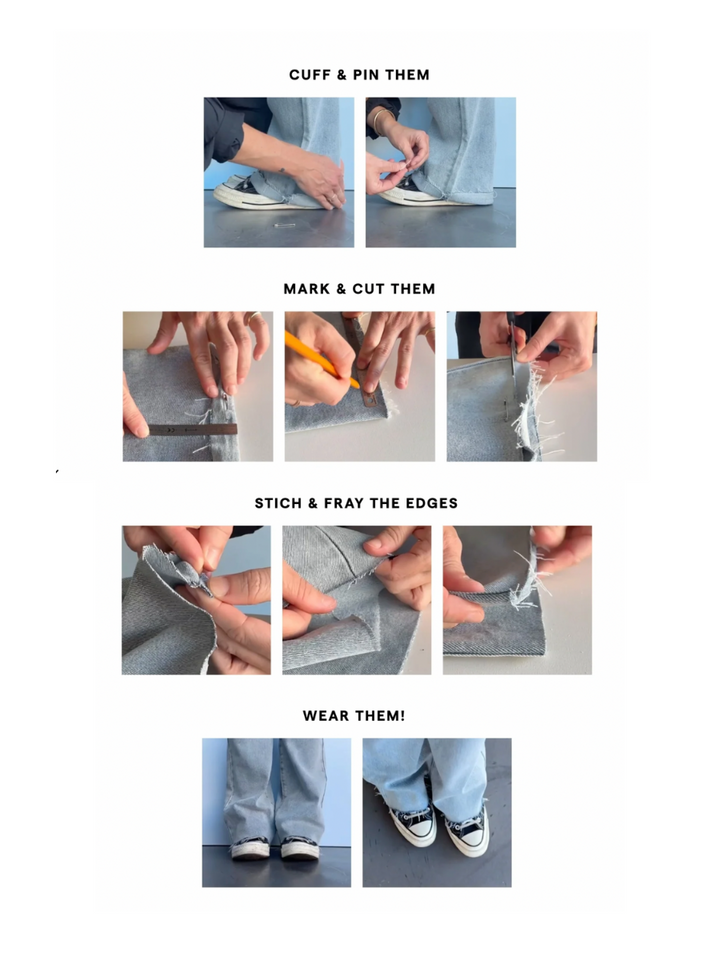 CUFF & PIN THEM

MARK & CUT THEM

STICH & FRAY THE EDGES

WEAR THEM!